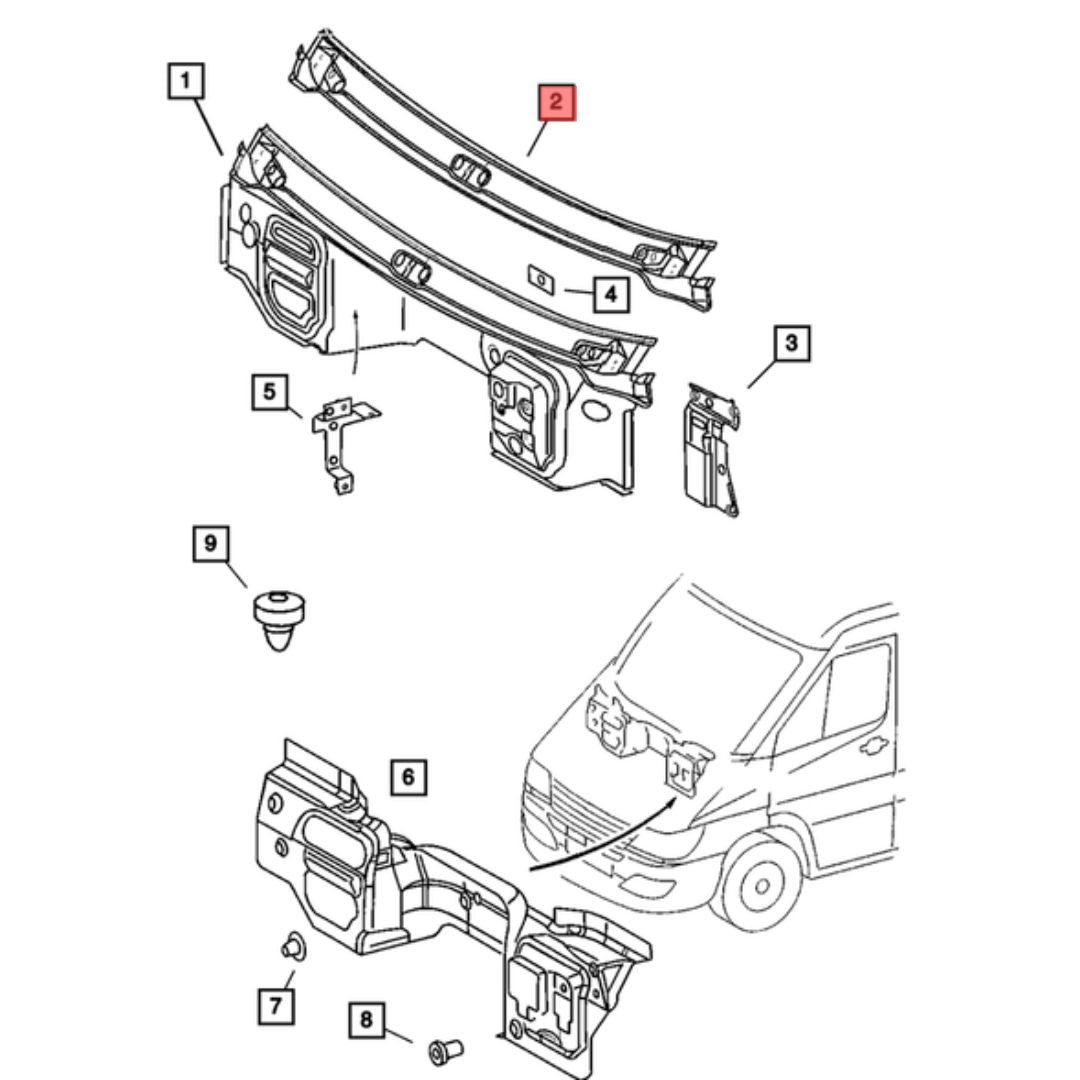 1
2
4
3
5
9
6
7
8